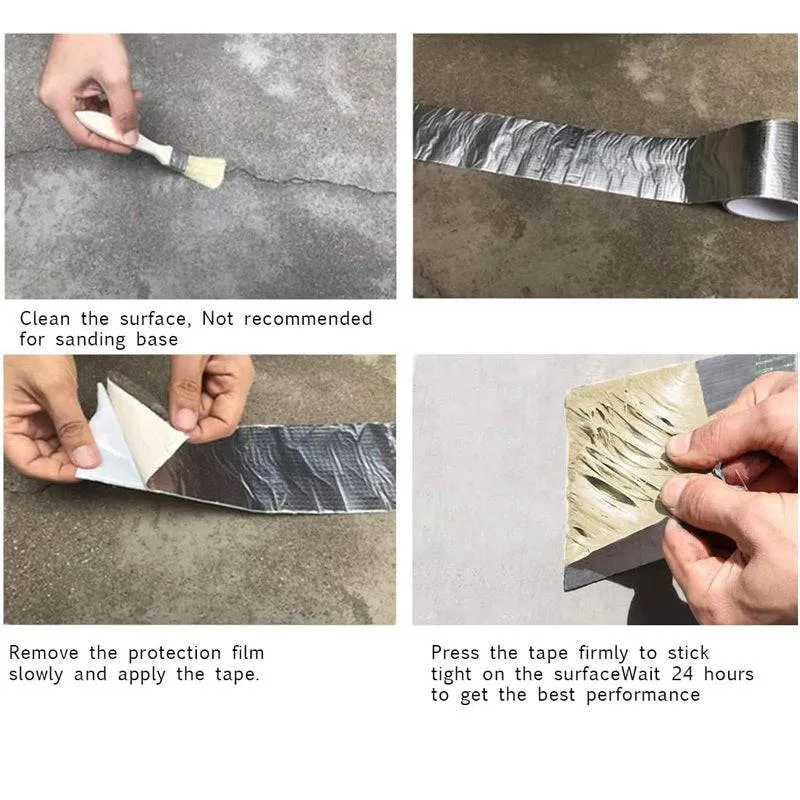 Clean the surface, Not recommended for sanding base

Remove the protection film slowly and apply the tape.

Press the tape firmly to stick tight on the surfaceWait 24 hours to get the best performance